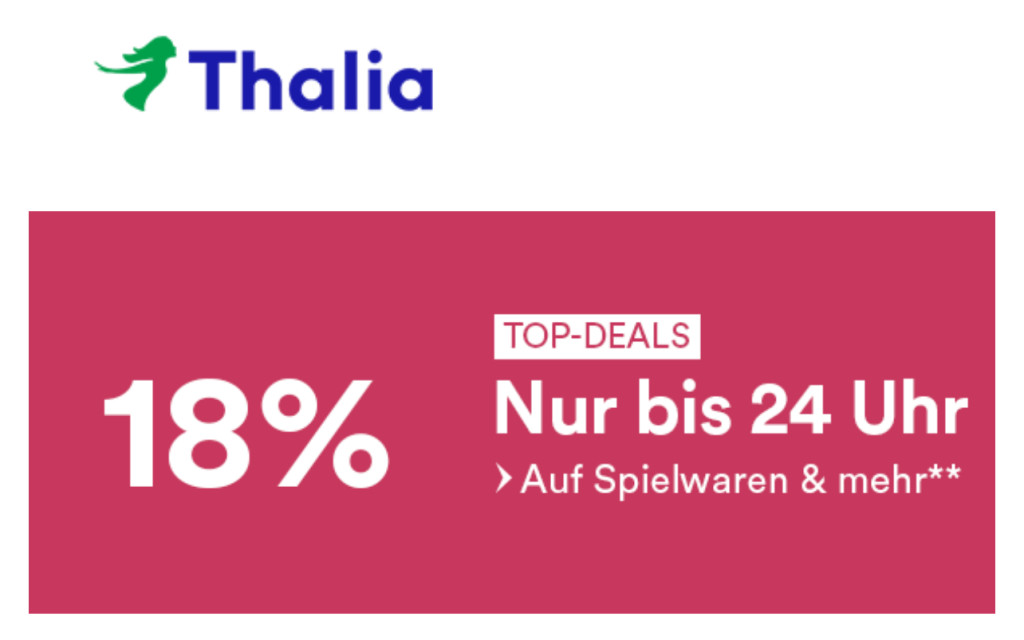 Thalia

18%

TOP-DEALS

Nur bis 24 Uhr

› Auf Spielwaren & mehr**